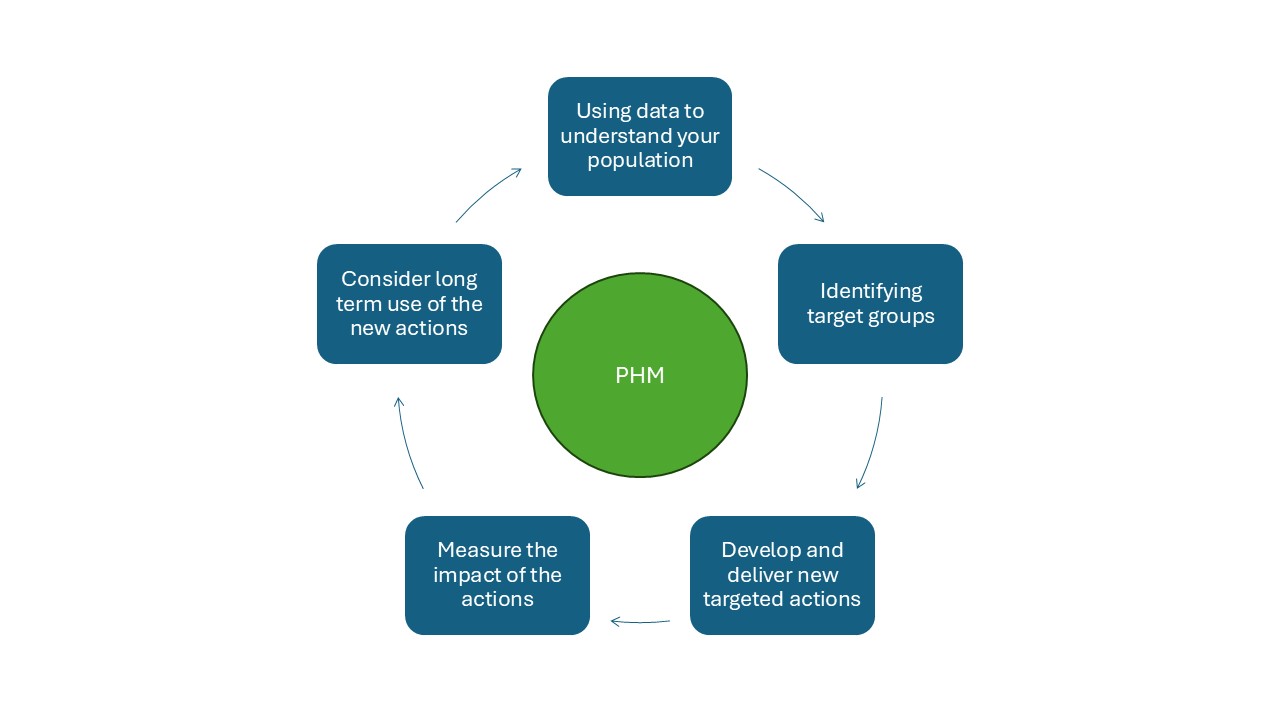 Using data to understand your population

Identifying target groups

Develop and deliver new targeted actions

Measure the impact of the actions

Consider long term use of the new actions

PHM